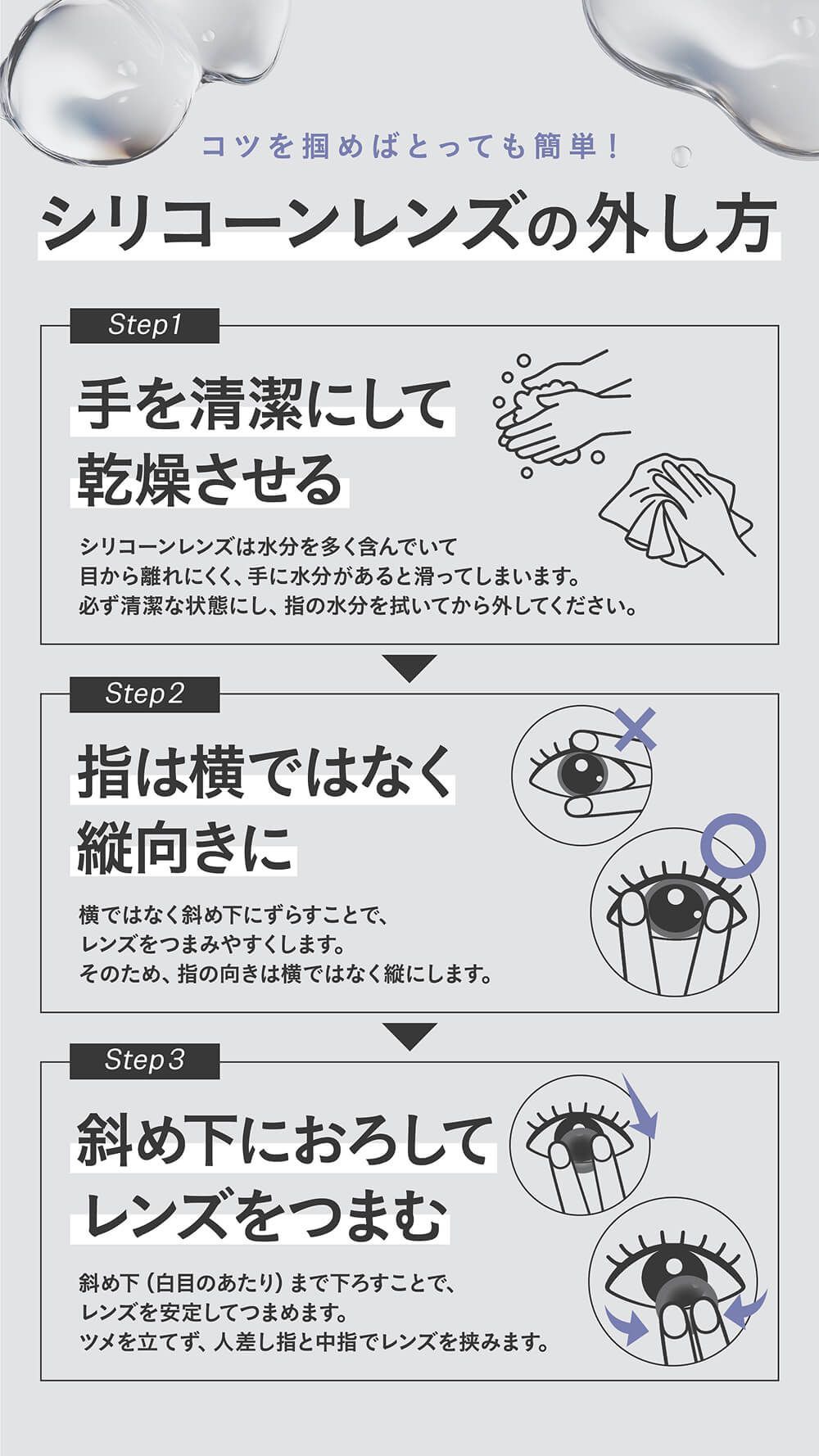 コツを掴めばとっても簡単！

シリコーンレンズの外し方

Step1

手を清潔にして乾燥させる

シリコーンレンズは水分を多く含んでいて目から離れにくく、手に水分があると滑ってしまいます。必ず清潔な状態にし、指の水分を拭いてから外してください。

Step2

指は横ではなく縦向きに

横ではなく斜め下にずらすことで、レンズをつまみやすくします。そのため、指の向きは横ではなく縦にします。

Step3

斜め下におろしてレンズをつまむ

斜め下（白目のあたり）まで下ろすことで、レンズを安定してつまめます。ツメを立てず、人差し指と中指でレンズを挟みます。