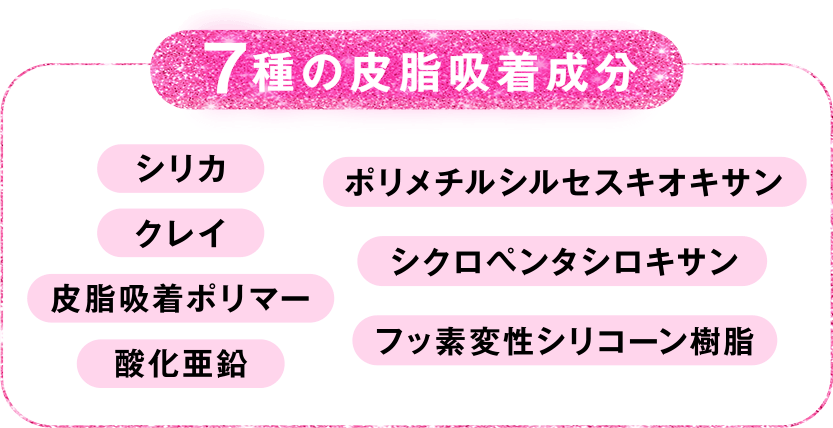 7種の皮脂吸着成分

シリカ

クレイ

皮脂吸着ポリマー

酸化亜鉛

ポリメチルシルセスキオキサン

シクロペンタシロキサン

フッ素変性シリコーン樹脂